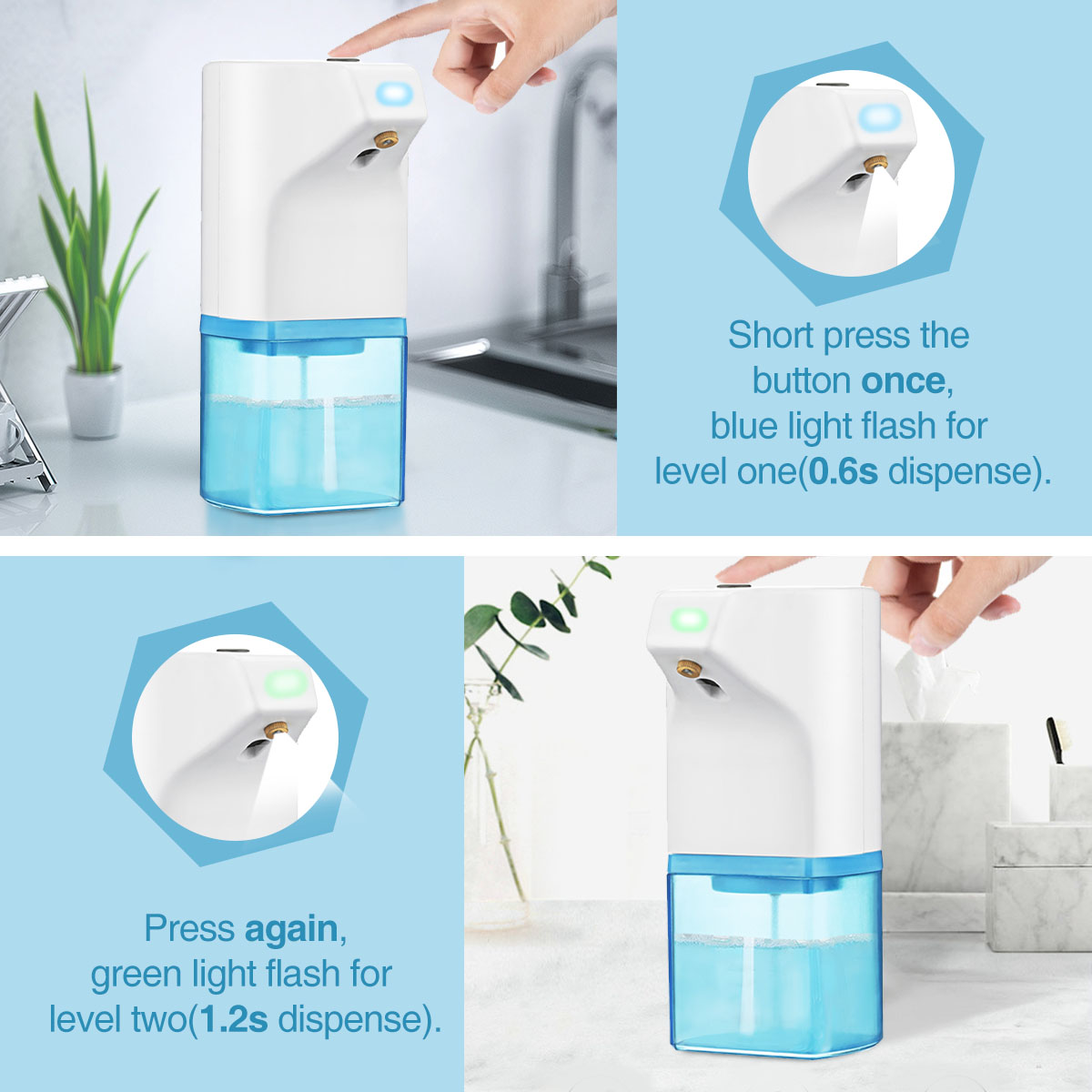 Short press the button once, blue light flash for level one(0.6s dispense).

Press again, green light flash for level two(1.2s dispense).