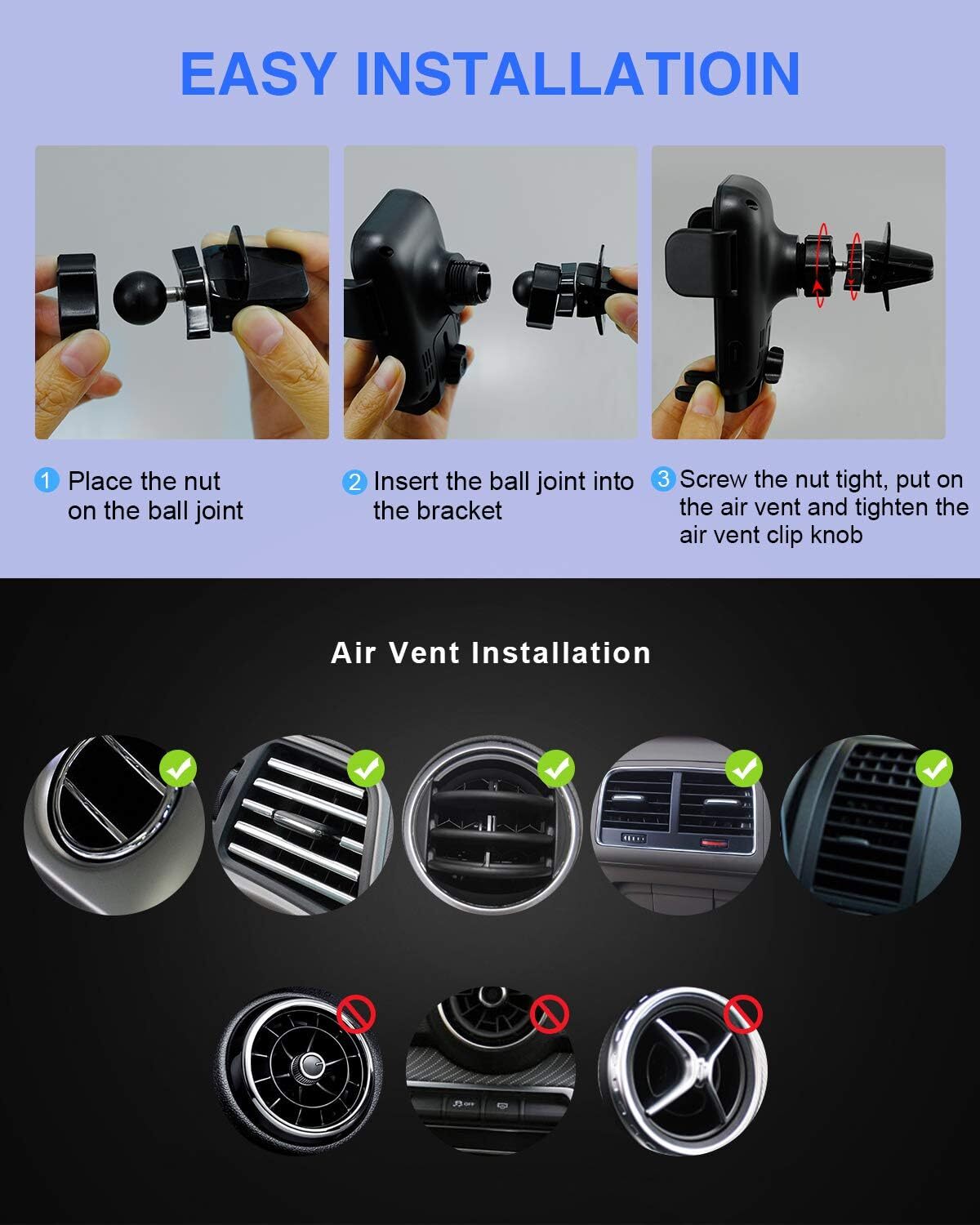 EASY INSTALLATIOIN

1 Place the nut on the ball joint

2 Insert the ball joint into the bracket

3 Screw the nut tight, put on the air vent and tighten the air vent clip knob

Air Vent Installation

OFF